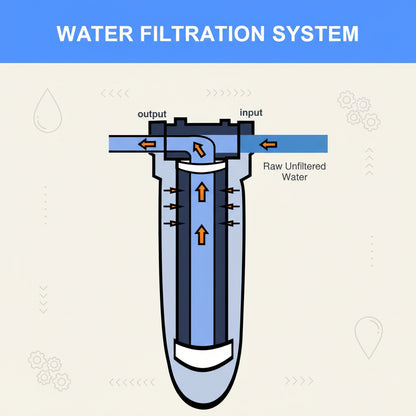 WATER FILTRATION SYSTEM

output

input

Raw Unfiltered Water