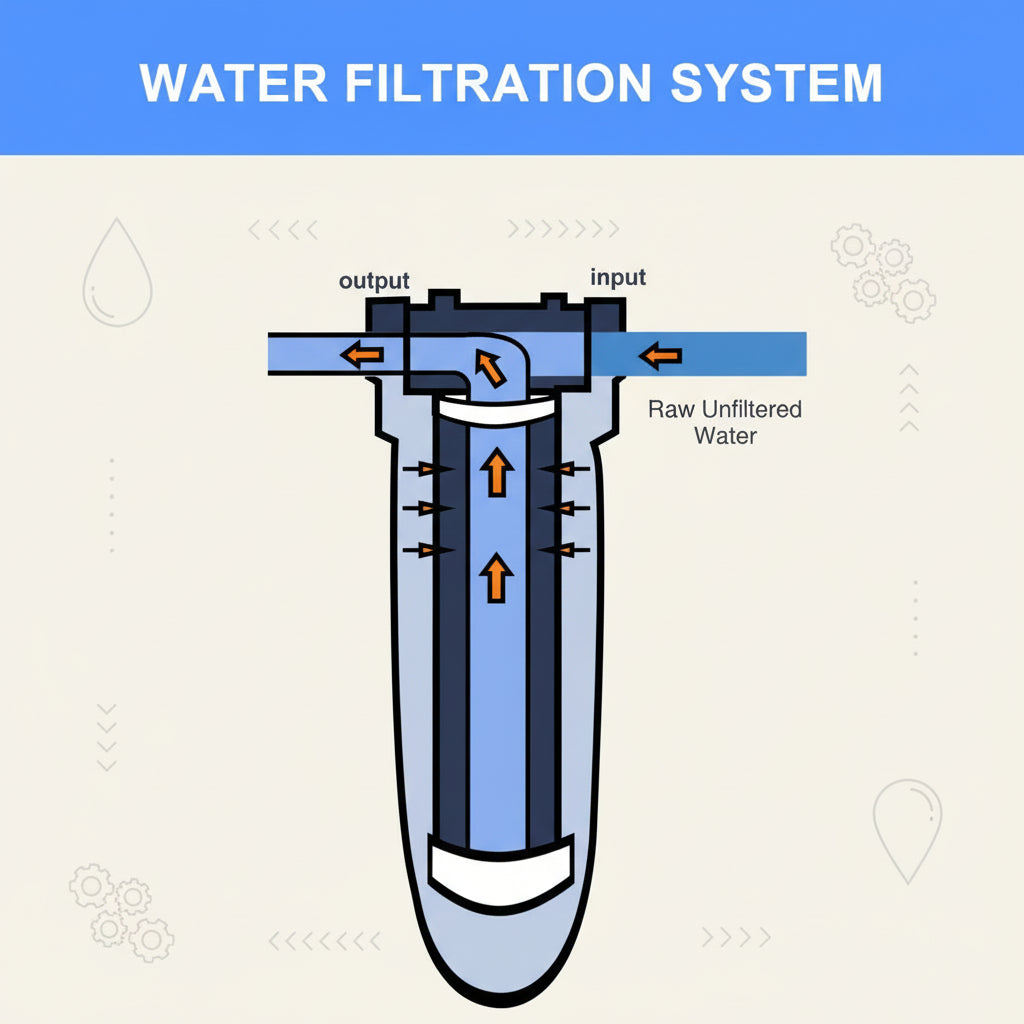 WATER FILTRATION SYSTEM

output

input

Raw Unfiltered Water