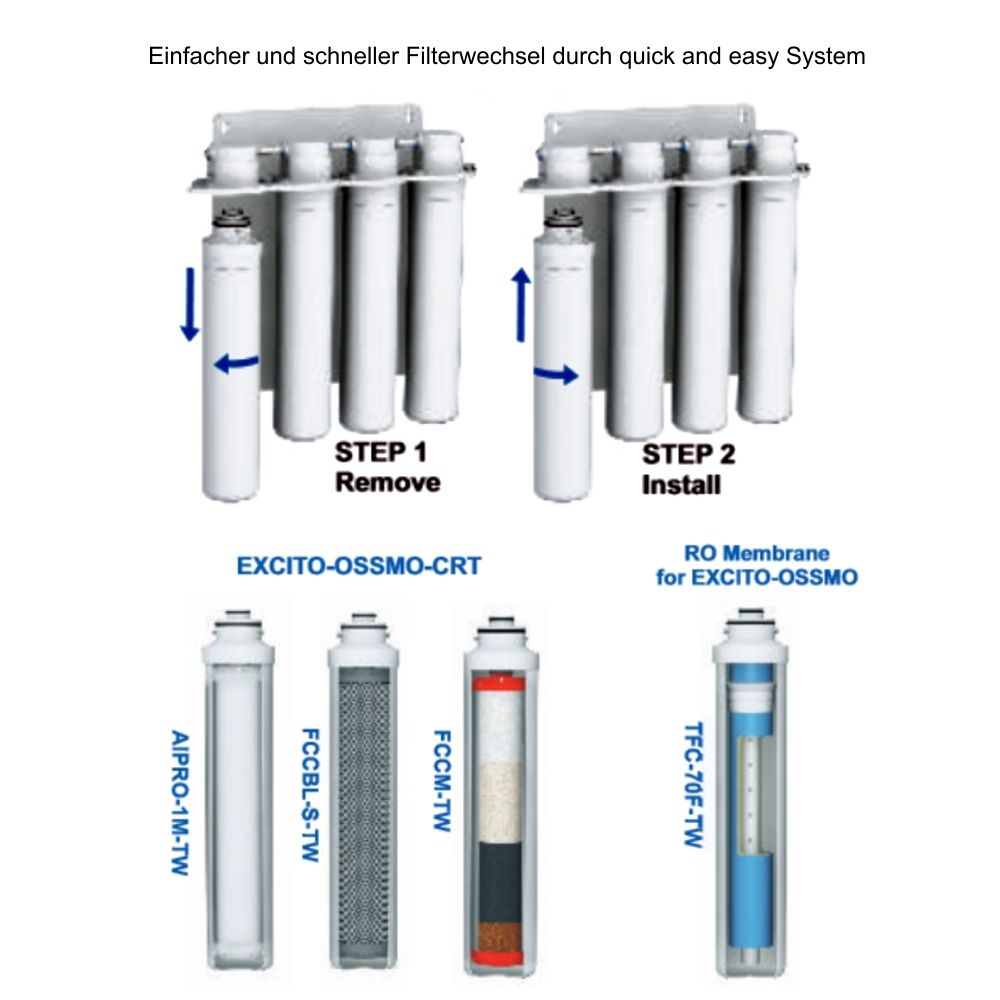 Einfacher und schneller Filterwechsel durch quick and easy System

STEP 1
Remove

STEP 2
Install

EXCITO-OSSMO-CRT

RO Membrane
for EXCITO-OSSMO

AIPRO-1M-TW

FCCBL-S-TW

FCCM-TW

TFC-70F-TW