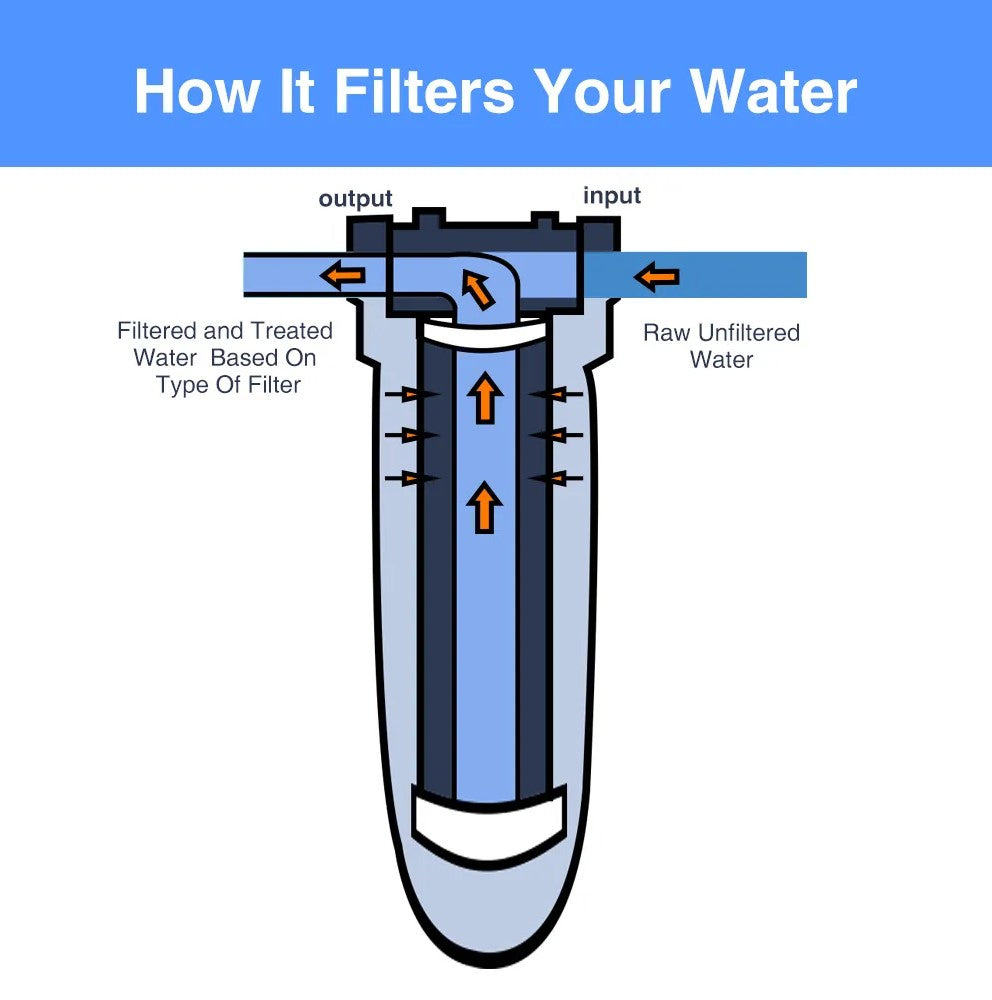 How It Filters Your Water

output

input

Filtered and Treated Water Based On Type Of Filter

Raw Unfiltered Water